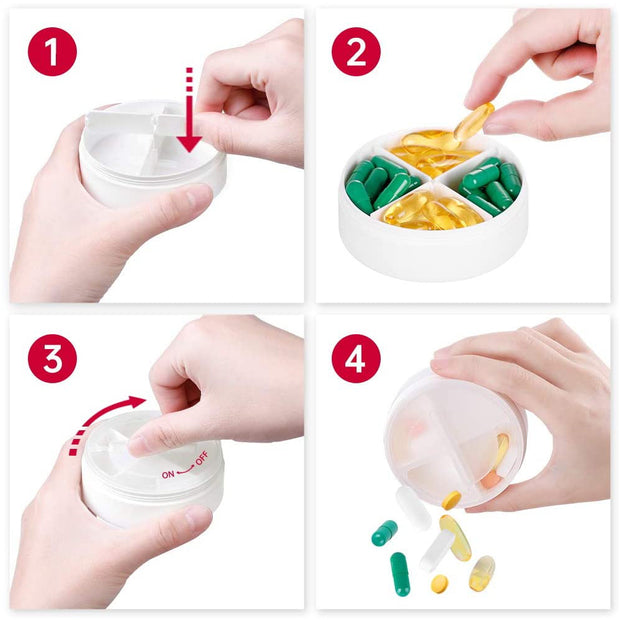 1

2

3

ON OFF

4