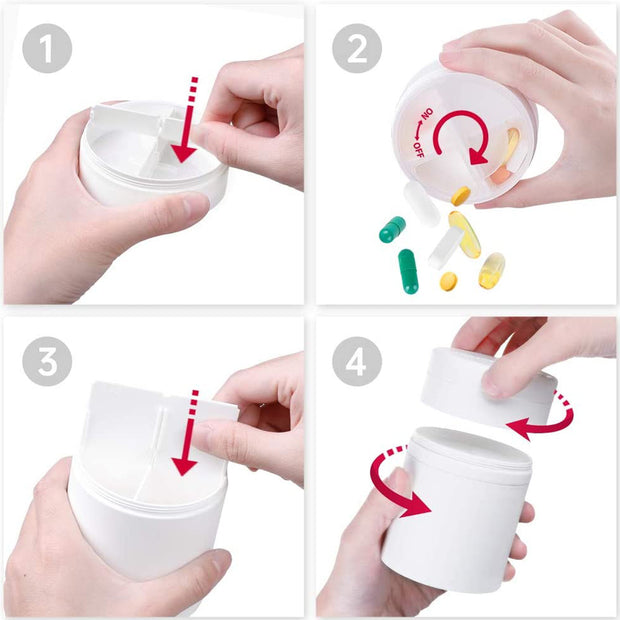 1

2

ON
OFF

3

4