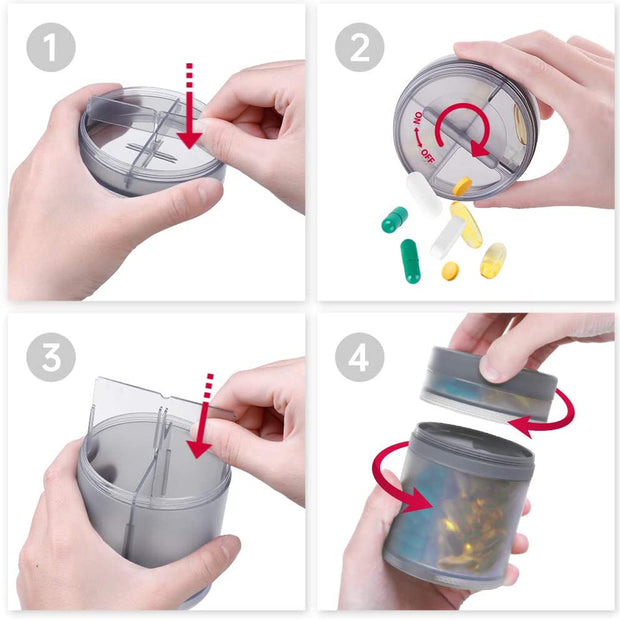 1

2

ON
OFF

3

4