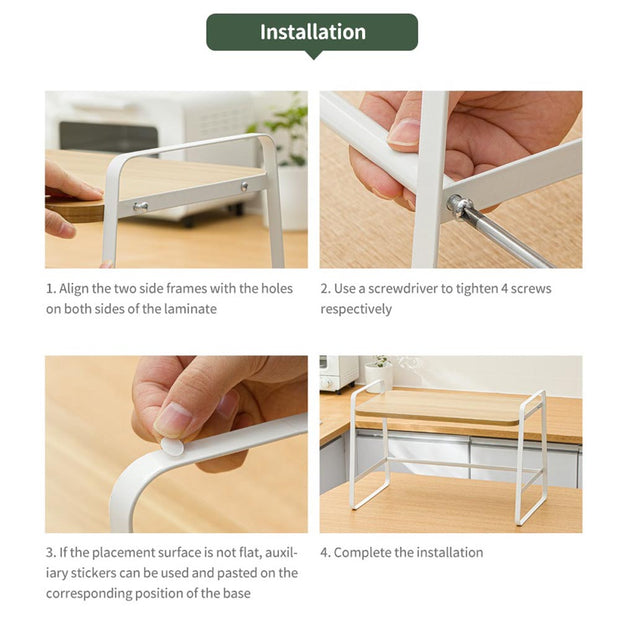 Installation

1. Align the two side frames with the holes on both sides of the laminate

2. Use a screwdriver to tighten 4 screws respectively

3. If the placement surface is not flat, auxiliary stickers can be used and pasted on the corresponding position of the base

4. Complete the installation