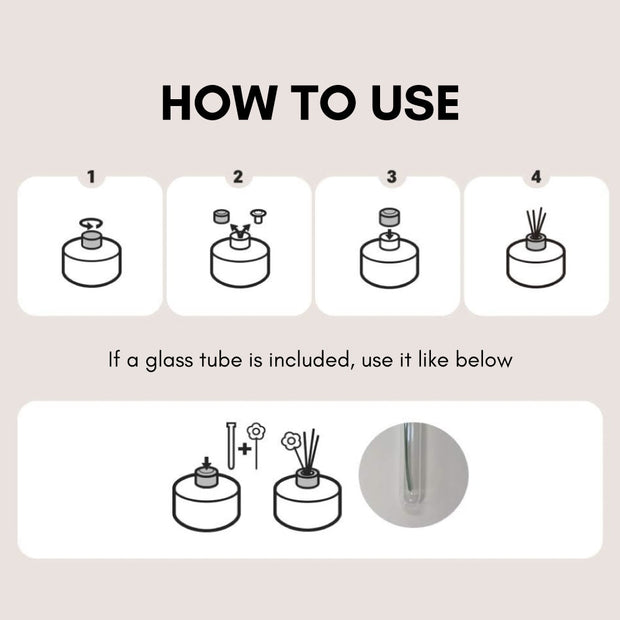 HOW TO USE

1

2

3

4

If a glass tube is included, use it like below

+