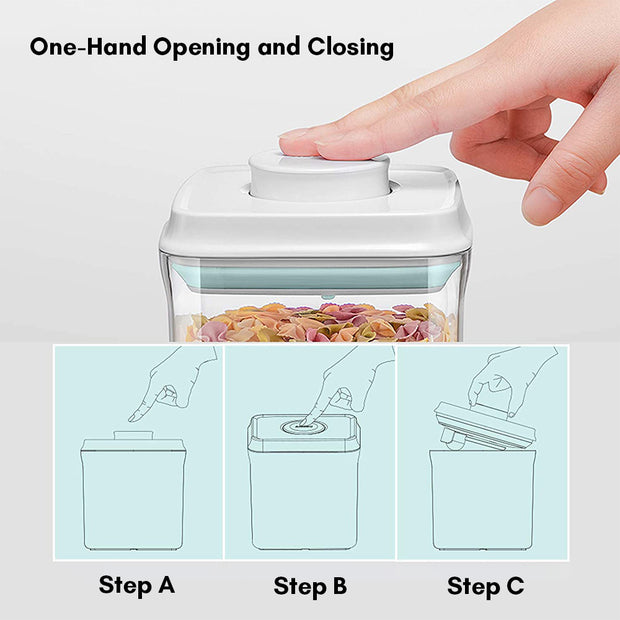 One-Hand Opening and Closing

Step A

Step B

Step C