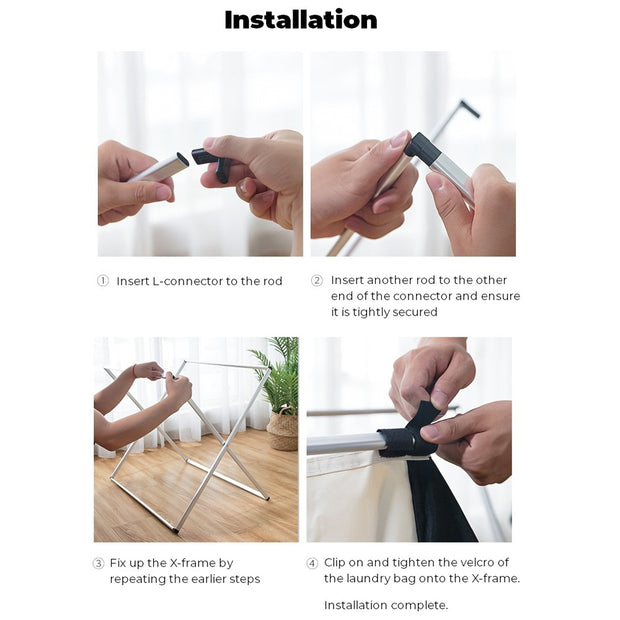 Installation

① Insert L-connector to the rod

② Insert another rod to the other end of the connector and ensure it is tightly secured

③ Fix up the X-frame by repeating the earlier steps

④ Clip on and tighten the velcro of the laundry bag onto the X-frame.

Installation complete.