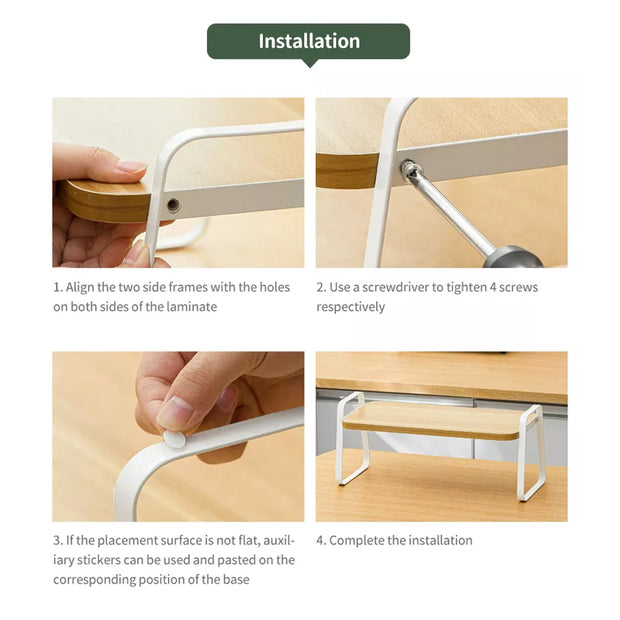 Installation

1. Align the two side frames with the holes on both sides of the laminate

2. Use a screwdriver to tighten 4 screws respectively

3. If the placement surface is not flat, auxiliary stickers can be used and pasted on the corresponding position of the base

4. Complete the installation