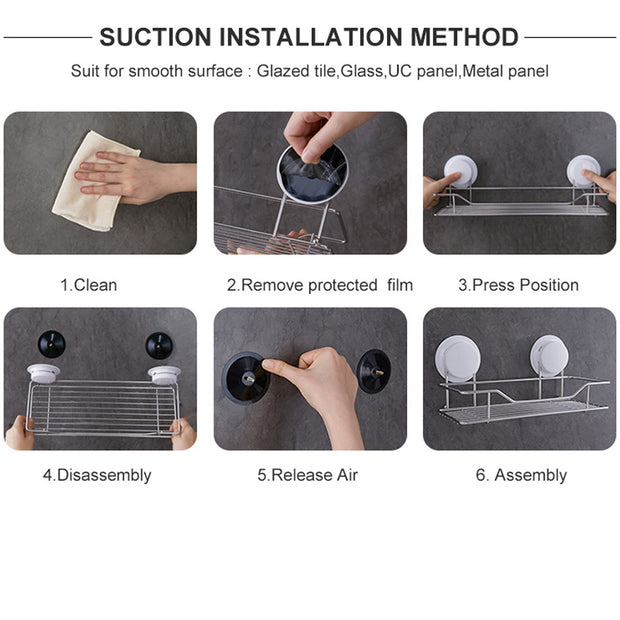 SUCTION INSTALLATION METHOD

Suit for smooth surface : Glazed tile,Glass,UC panel,Metal panel

1.Clean

2.Remove protected film

3.Press Position

4.Disassembly

5.Release Air

6. Assembly