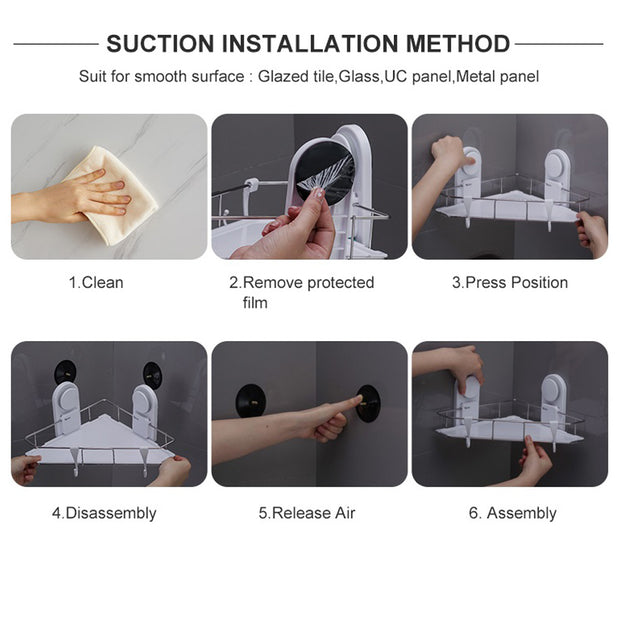 SUCTION INSTALLATION METHOD

Suit for smooth surface : Glazed tile,Glass,UC panel,Metal panel

1.Clean

2.Remove protected film

3.Press Position

4.Disassembly

5.Release Air

6. Assembly