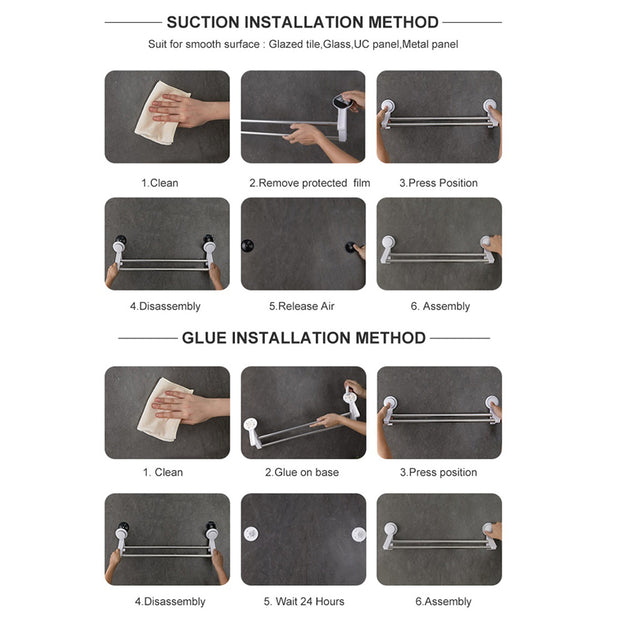 SUCTION INSTALLATION METHOD

Suit for smooth surface : Glazed tile,Glass,UC panel,Metal panel

1.Clean

2.Remove protected film

3.Press Position

4.Disassembly

5.Release Air

6. Assembly

GLUE INSTALLATION METHOD

1. Clean

2.Glue on base

3.Press position

4.Disassembly

5. Wait 24 Hours

6.Assembly