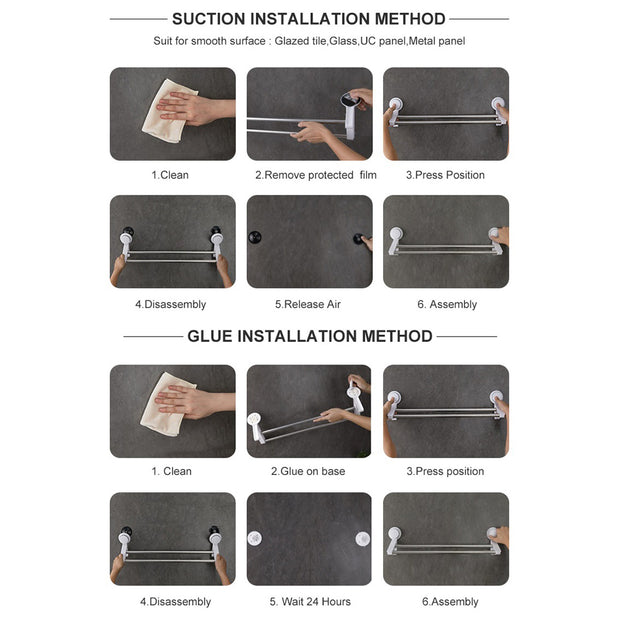 SUCTION INSTALLATION METHOD

Suit for smooth surface : Glazed tile,Glass,UC panel,Metal panel

1.Clean

2.Remove protected film

3.Press Position

4.Disassembly

5.Release Air

6. Assembly

GLUE INSTALLATION METHOD

1. Clean

2.Glue on base

3.Press position

4.Disassembly

5. Wait 24 Hours

6.Assembly