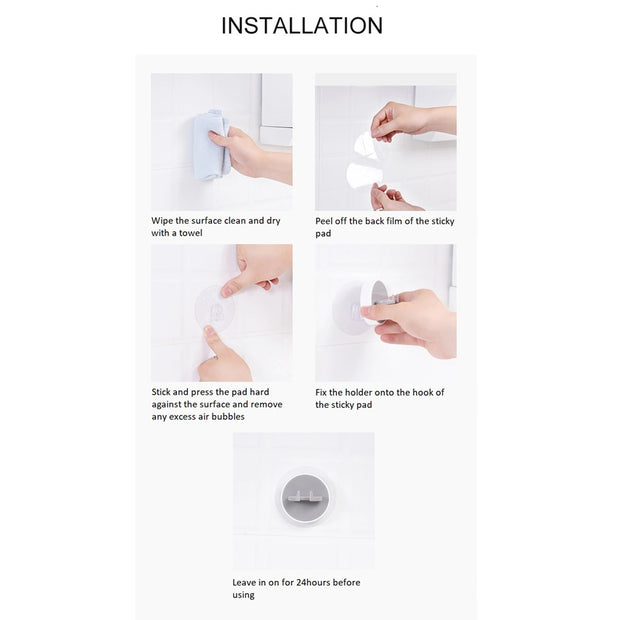 INSTALLATION

Wipe the surface clean and dry with a towel

Peel off the back film of the sticky pad

Stick and press the pad hard against the surface and remove any excess air bubbles

Fix the holder onto the hook of the sticky pad

Leave in on for 24hours before using