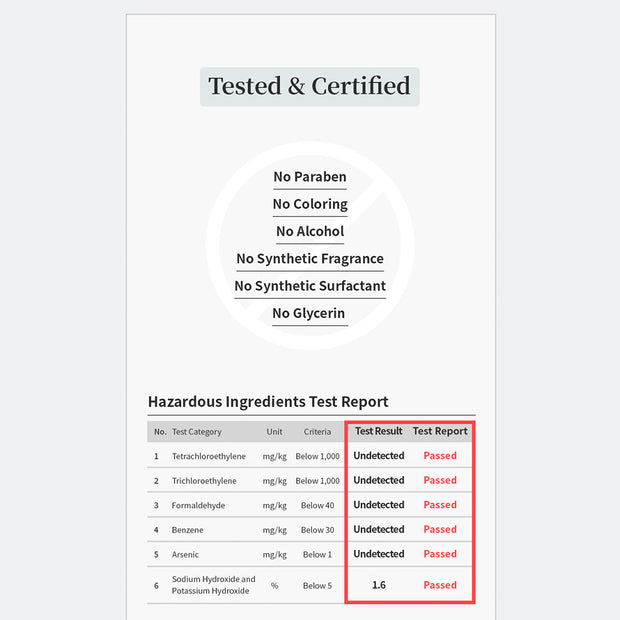 Tested & Certified

No Paraben
No Coloring
No Alcohol
No Synthetic Fragrance
No Synthetic Surfactant
No Glycerin

Hazardous Ingredients Test Report

| No. | Test Category | Unit | Criteria | Test Result | Test Report |
|---|---|---|---|---|---|
| 1 | Tetrachloroethylene | mg/kg | Below 1,000 | Undetected | Passed |
| 2 | Trichloroethylene | mg/kg | Below 1,000 | Undetected | Passed |
| 3 | Formaldehyde | mg/kg | Below 40 | Undetected | Passed |
| 4 | Benzene | mg/kg | Below 30 | Undetected | Passed |
| 5 | Arsenic | mg/kg | Below 1 | Undetected | Passed |
| 6 | Sodium Hydroxide and Potassium Hydroxide | % | Below 5 | 1.6 | Passed |