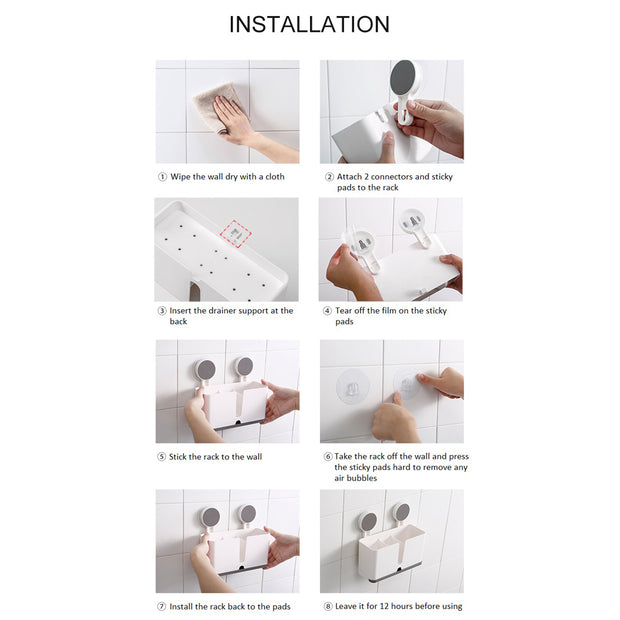 INSTALLATION

① Wipe the wall dry with a cloth

② Attach 2 connectors and sticky pads to the rack

③ Insert the drainer support at the back

④ Tear off the film on the sticky pads

⑤ Stick the rack to the wall

⑥ Take the rack off the wall and press the sticky pads hard to remove any air bubbles

⑦ Install the rack back to the pads

⑧ Leave it for 12 hours before using