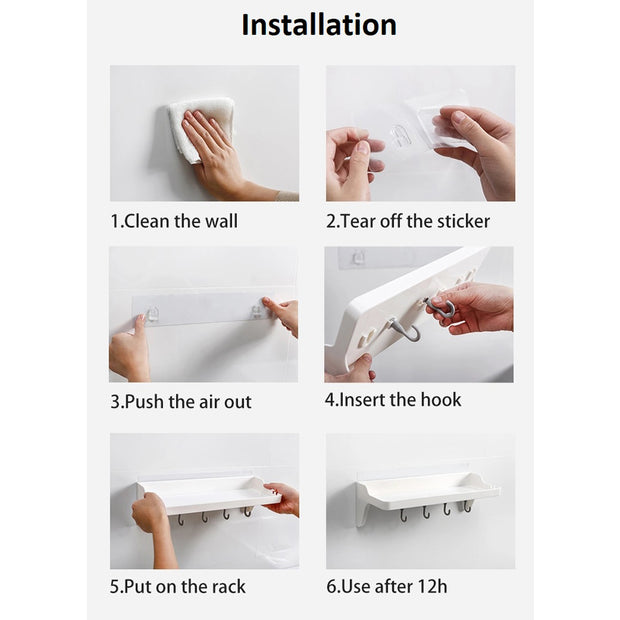 Installation

1.Clean the wall

2.Tear off the sticker

3.Push the air out

4.Insert the hook

5.Put on the rack

6.Use after 12h