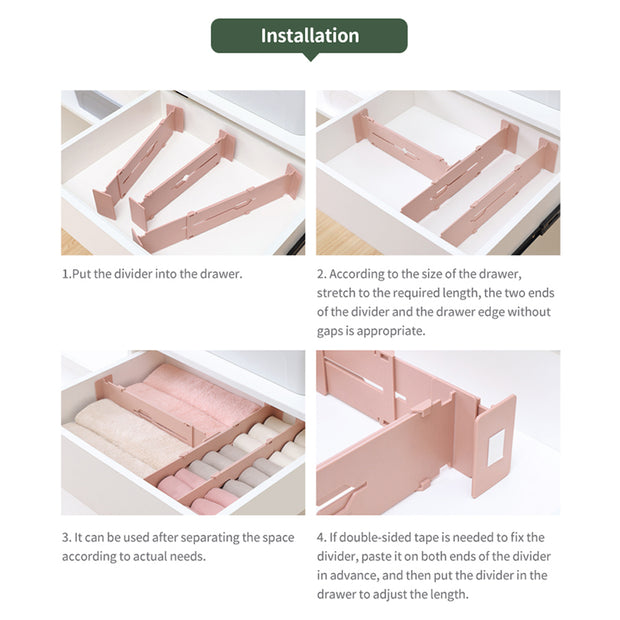 Installation

1.Put the divider into the drawer.

2. According to the size of the drawer, stretch to the required length, the two ends of the divider and the drawer edge without gaps is appropriate.

3. It can be used after separating the space according to actual needs.

4. If double-sided tape is needed to fix the divider, paste it on both ends of the divider in advance, and then put the divider in the drawer to adjust the length.