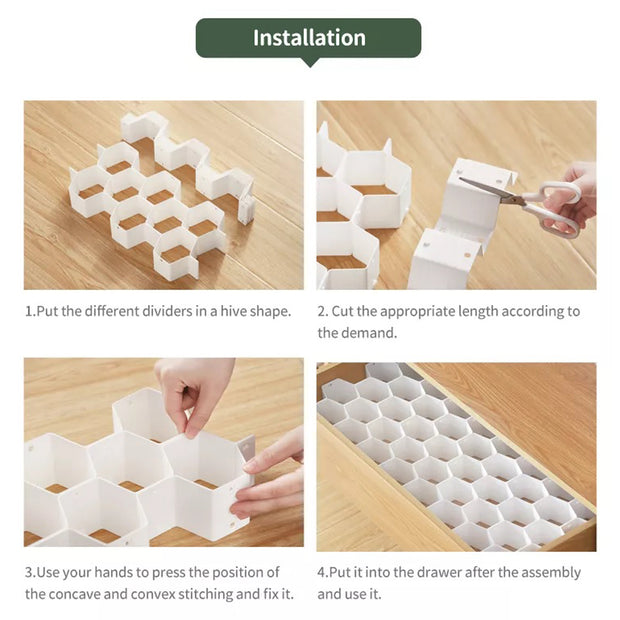 Installation

1.Put the different dividers in a hive shape.

2. Cut the appropriate length according to the demand.

3.Use your hands to press the position of the concave and convex stitching and fix it.

4.Put it into the drawer after the assembly and use it.